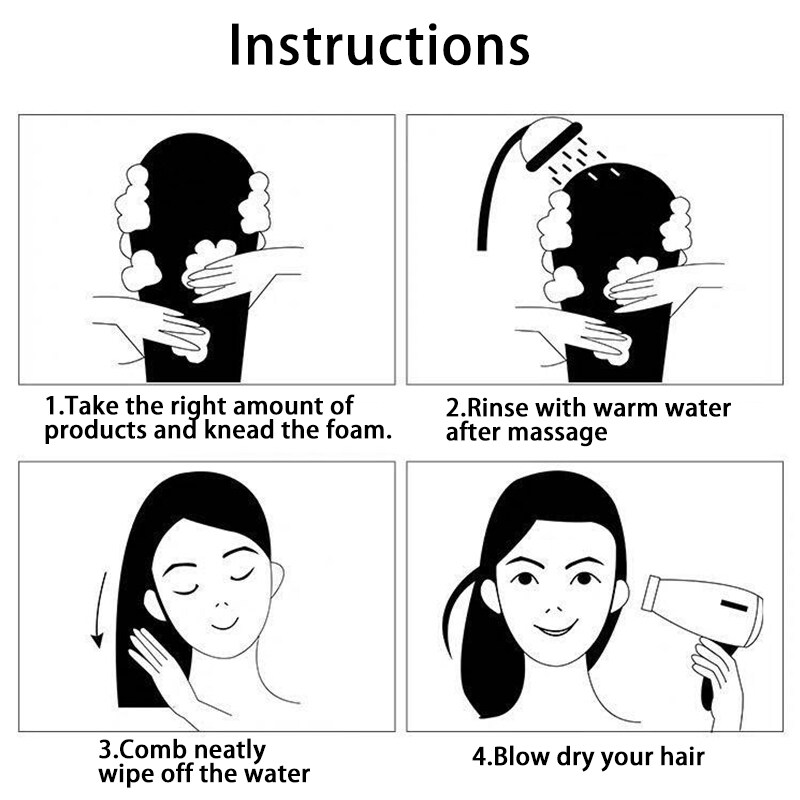 Instructions

1.Take the right amount of products and knead the foam.

2.Rinse with warm water after massage

3.Comb neatly wipe off the water

4.Blow dry your hair