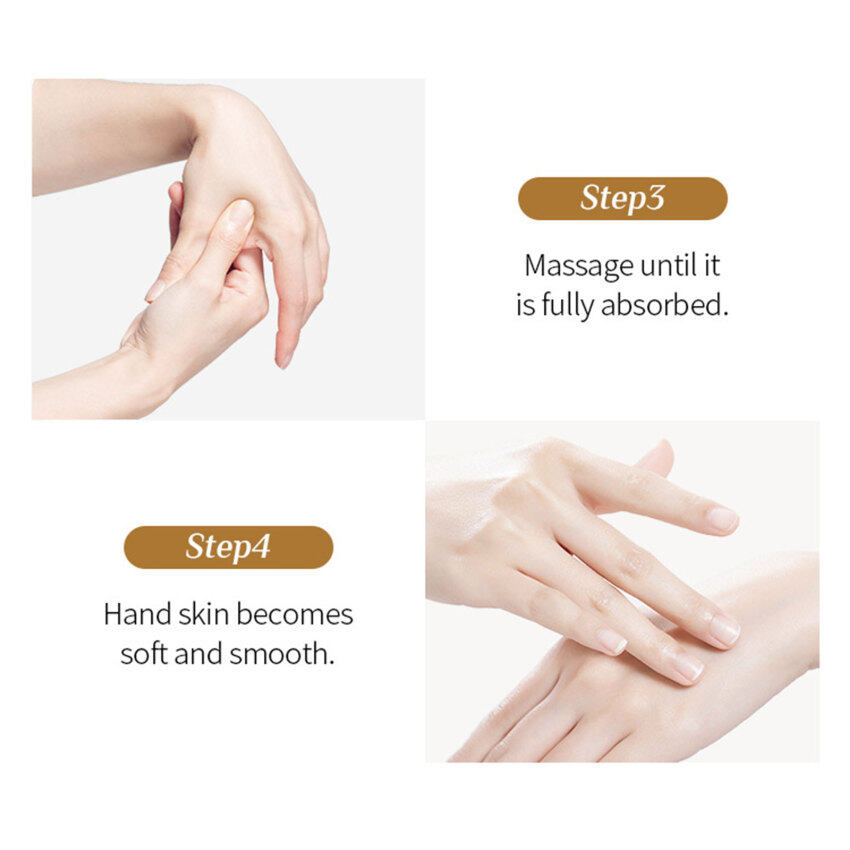 Step3

Massage until it is fully absorbed.

Step4

Hand skin becomes soft and smooth.